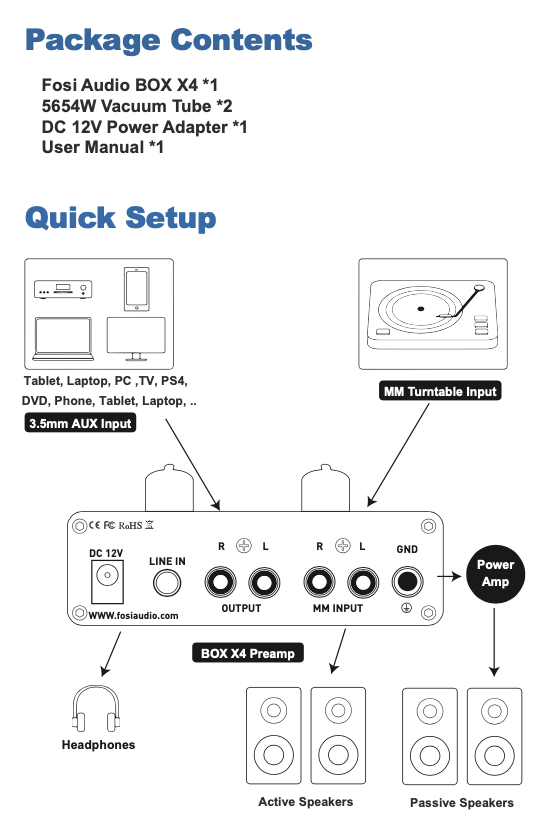 Package Contents

Fosi Audio BOX X4 *1
5654W Vacuum Tube *2
DC 12V Power Adapter *1
User Manual *1

Quick Setup

Tablet, Laptop, PC ,TV, PS4, DVD, Phone, Tablet, Laptop, ..

3.5mm AUX Input

MM Turntable Input

CE FC RoHS

DC 12V

LINE IN

R L

OUTPUT

R L

MM INPUT

GND

WWW.fosiaudio.com

Power Amp

BOX X4 Preamp

Headphones

Active Speakers

Passive Speakers